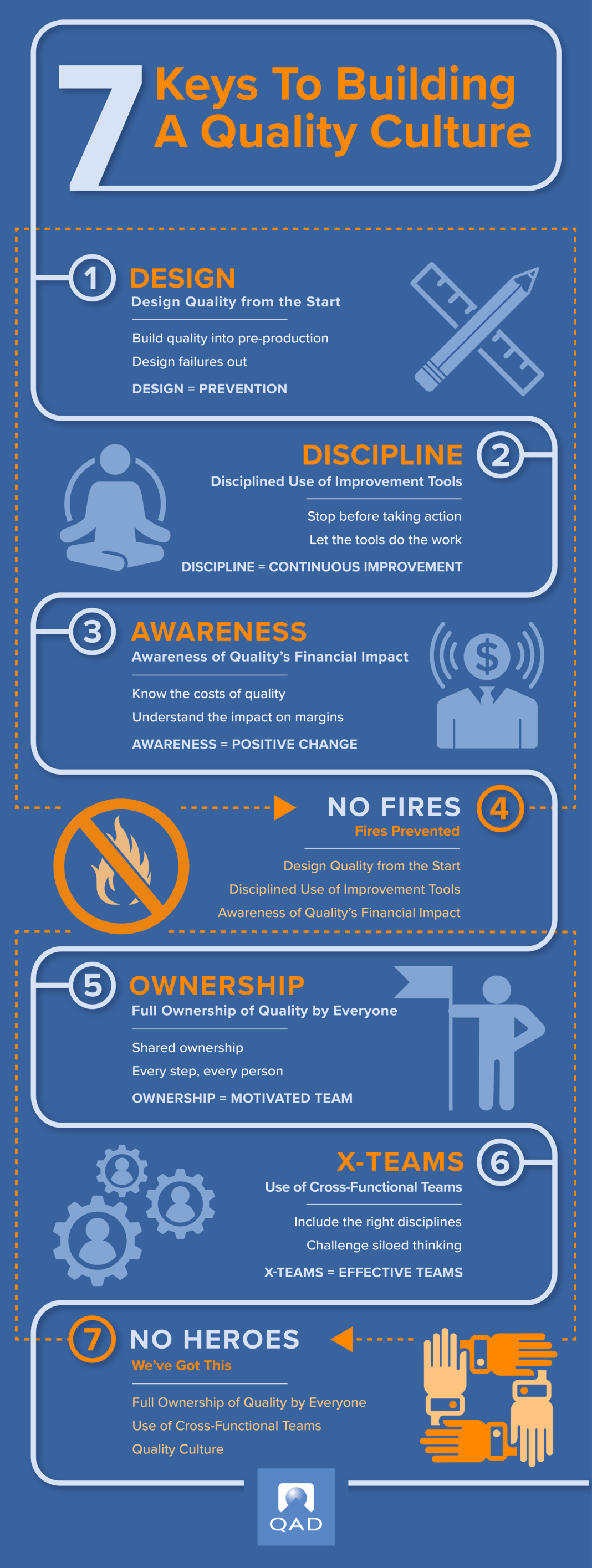 7 Keys To Building A Quality Culture

1 DESIGN
Design Quality from the Start

Build quality into pre-production
Design failures out
DESIGN = PREVENTION

DISCIPLINE 2
Disciplined Use of Improvement Tools

Stop before taking action
Let the tools do the work
DISCIPLINE = CONTINUOUS IMPROVEMENT

3 AWARENESS
Awareness of Quality's Financial Impact

Know the costs of quality
Understand the impact on margins
AWARENESS = POSITIVE CHANGE

$

NO FIRES 4
Fires Prevented

Design Quality from the Start
Disciplined Use of Improvement Tools
Awareness of Quality's Financial Impact

5 OWNERSHIP
Full Ownership of Quality by Everyone

Shared ownership
Every step, every person
OWNERSHIP = MOTIVATED TEAM

X-TEAMS 6
Use of Cross-Functional Teams

Include the right disciplines
Challenge siloed thinking
X-TEAMS = EFFECTIVE TEAMS

7 NO HEROES
We've Got This

Full Ownership of Quality by Everyone
Use of Cross-Functional Teams
Quality Culture

QAD